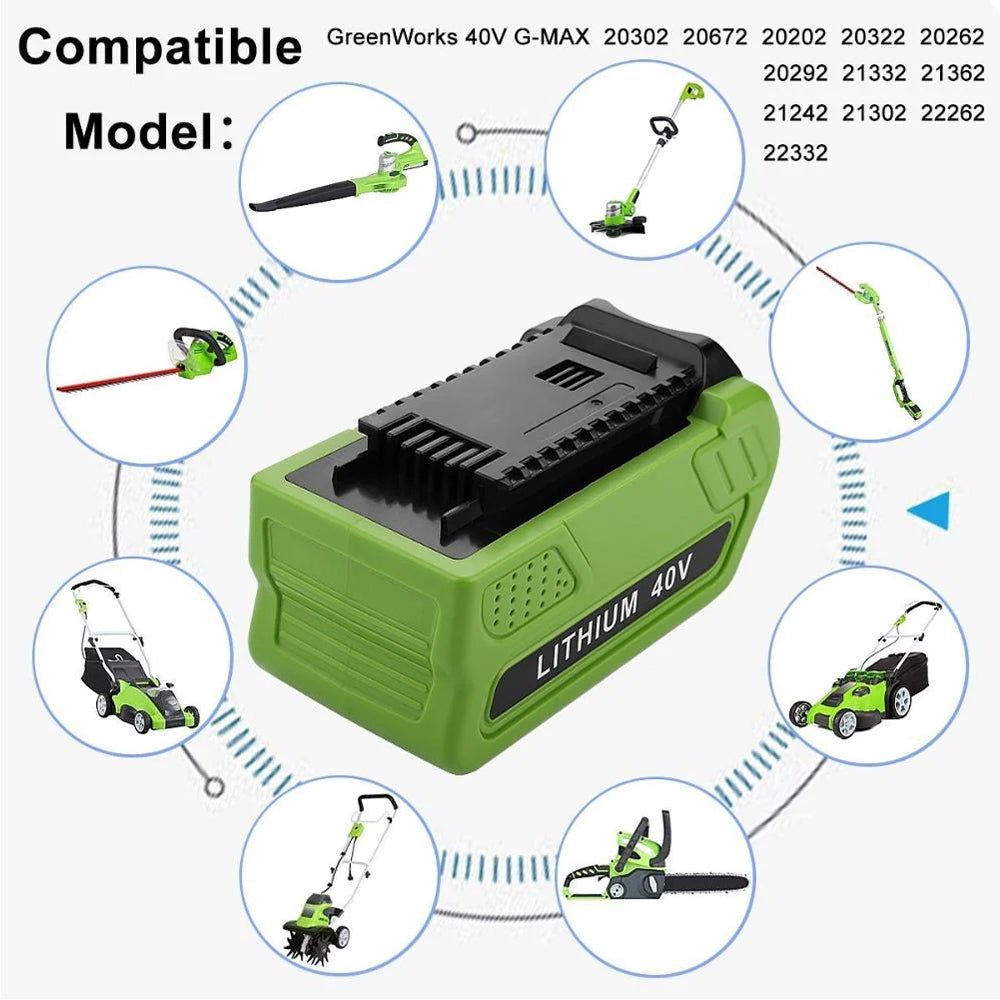 Compatible Model：

GreenWorks 40V G-MAX 20302 20672 20202 20322 20262 20292 21332 21362 21242 21302 22262 22332

LITHIUM 40V